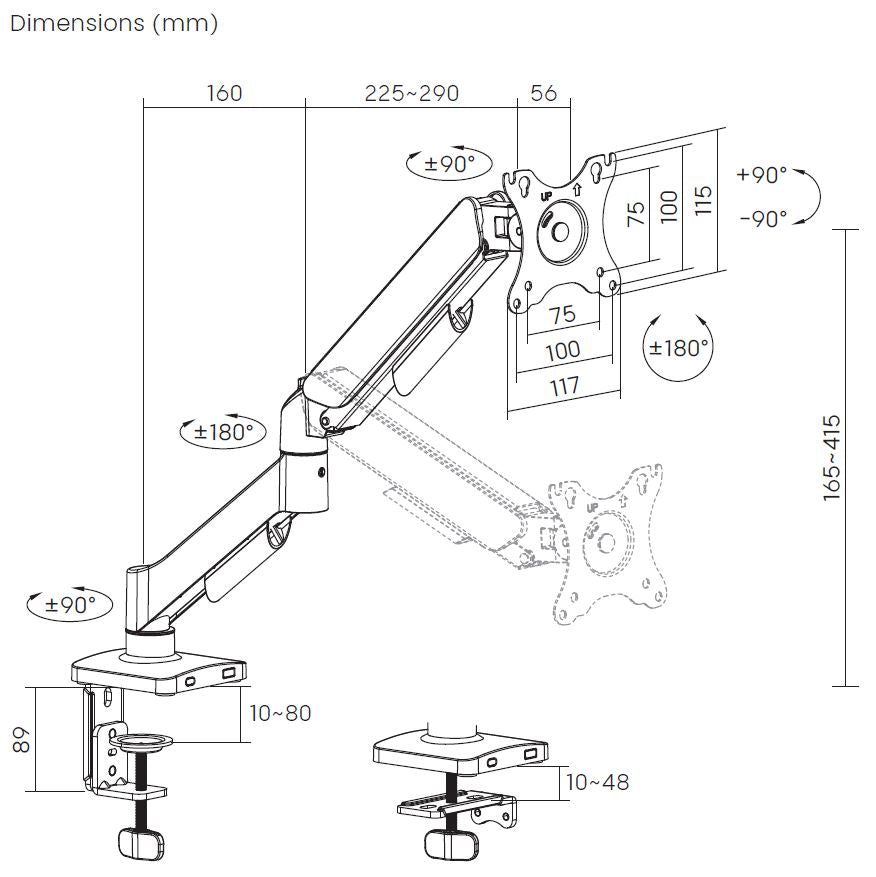 Dimensions (mm)

160
225~290
56

±90°

UP

75
100
115

+90°
-90°

75
100
117

±180°

±180°

165~415

UP

±90°

89

10~80

10~48