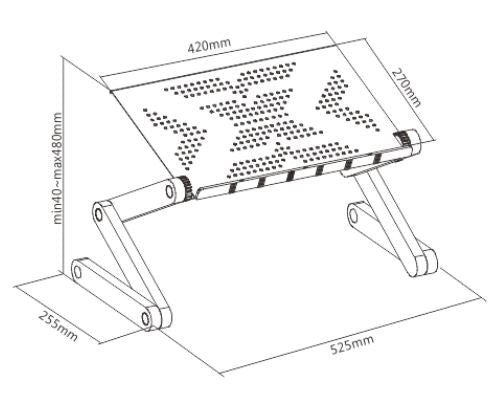 420mm

270mm

min40~max480mm

255mm

525mm